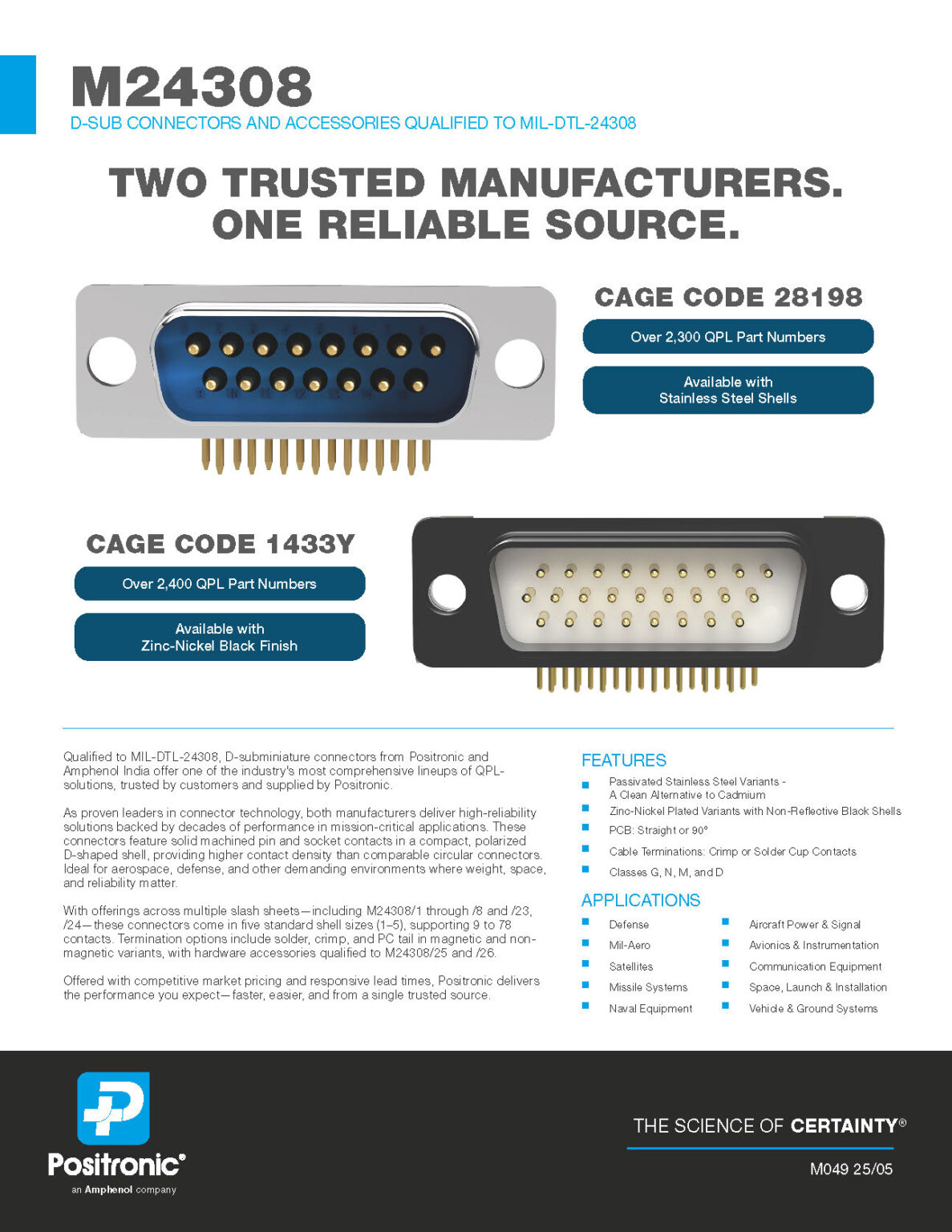 M24308
D-SUB CONNECTORS AND ACCESSORIES QUALIFIED TO MIL-DTL-24308

TWO TRUSTED MANUFACTURERS.
ONE RELIABLE SOURCE.

CAGE CODE 28198

Over 2,300 QPL Part Numbers

Available with
Stainless Steel Shells

CAGE CODE 1433Y

Over 2,400 QPL Part Numbers

Available with
Zinc-Nickel Black Finish

Qualified to MIL-DTL-24308, D-subminiature connectors from Positronic and Amphenol India offer one of the industry's most comprehensive lineups of QPL-solutions, trusted by customers and supplied by Positronic.

As proven leaders in connector technology, both manufacturers deliver high-reliability solutions backed by decades of performance in mission-critical applications. These connectors feature solid machined pin and socket contacts in a compact, polarized D-shaped shell, providing higher contact density than comparable circular connectors. Ideal for aerospace, defense, and other demanding environments where weight, space, and reliability matter.

With offerings across multiple slash sheets—including M24308/1 through /8 and /23, /24—these connectors come in five standard shell sizes (1–5), supporting 9 to 78 contacts. Termination options include solder, crimp, and PC tail in magnetic and non-magnetic variants, with hardware accessories qualified to M24308/25 and /26.

Offered with competitive market pricing and responsive lead times, Positronic delivers the performance you expect—faster, easier, and from a single trusted source.

FEATURES
Passivated Stainless Steel Variants - A Clean Alternative to Cadmium
Zinc-Nickel Plated Variants with Non-Reflective Black Shells
PCB: Straight or 90°
Cable Terminations: Crimp or Solder Cup Contacts
Classes G, N, M, and D

APPLICATIONS
Defense
Mil-Aero
Satellites
Missile Systems
Naval Equipment
Aircraft Power & Signal
Avionics & Instrumentation
Communication Equipment
Space, Launch & Installation
Vehicle & Ground Systems

Positronic®
an Amphenol company

THE SCIENCE OF CERTAINTY®

M049 25/05